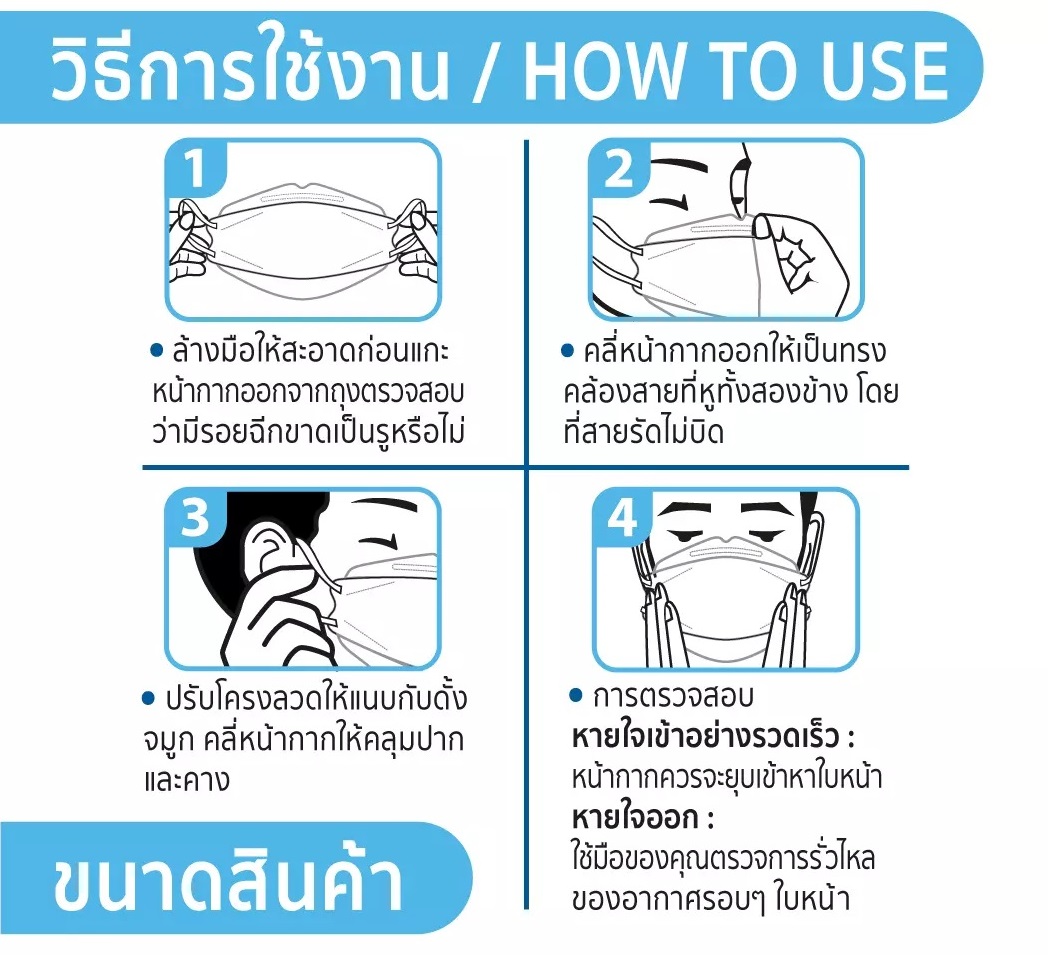 วิธีการใช้งาน / HOW TO USE

1

• ล้างมือให้สะอาดก่อนแกะหน้ากากออกจากถุงตรวจสอบว่ามีรอยฉีกขาดเป็นรูหรือไม่

2

• คลี่หน้ากากออกให้เป็นทรงคล้องสายที่หูทั้งสองข้าง โดยที่สายรัดไม่บิด

3

• ปรับโครงลวดให้แนบกับดั้งจมูก คลี่หน้ากากให้คลุมปากและคาง

4

• การตรวจสอบ
หายใจเข้าอย่างรวดเร็ว :
หน้ากากควรจะยุบเข้าหาใบหน้า
หายใจออก :
ใช้มือของคุณตรวจการรั่วไหลของอากาศรอบๆ ใบหน้า

ขนาดสินค้า